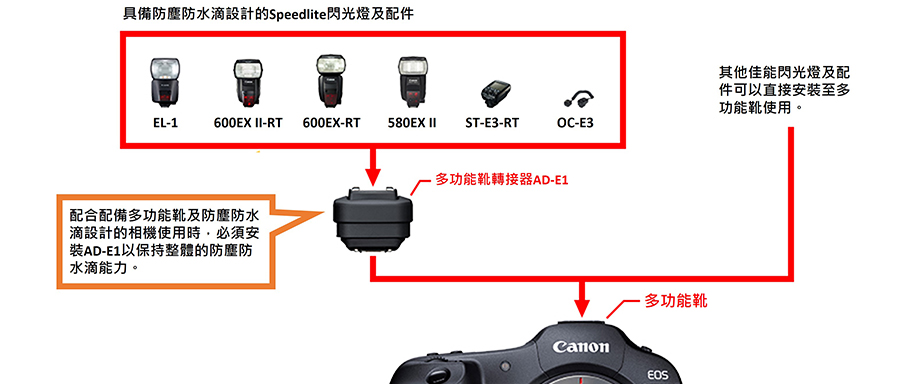 具備防塵防水滴設計的Speedlite閃光燈及配件

EL-1
600EX II-RT
600EX-RT
580EX II
ST-E3-RT
OC-E3

其他佳能閃光燈及配件可以直接安裝至多功能靴使用。

多功能靴轉接器AD-E1

配合配備多功能靴及防塵防水滴設計的相機使用時，必須安裝AD-E1以保持整體的防塵防水滴能力。

多功能靴

Canon
EOS